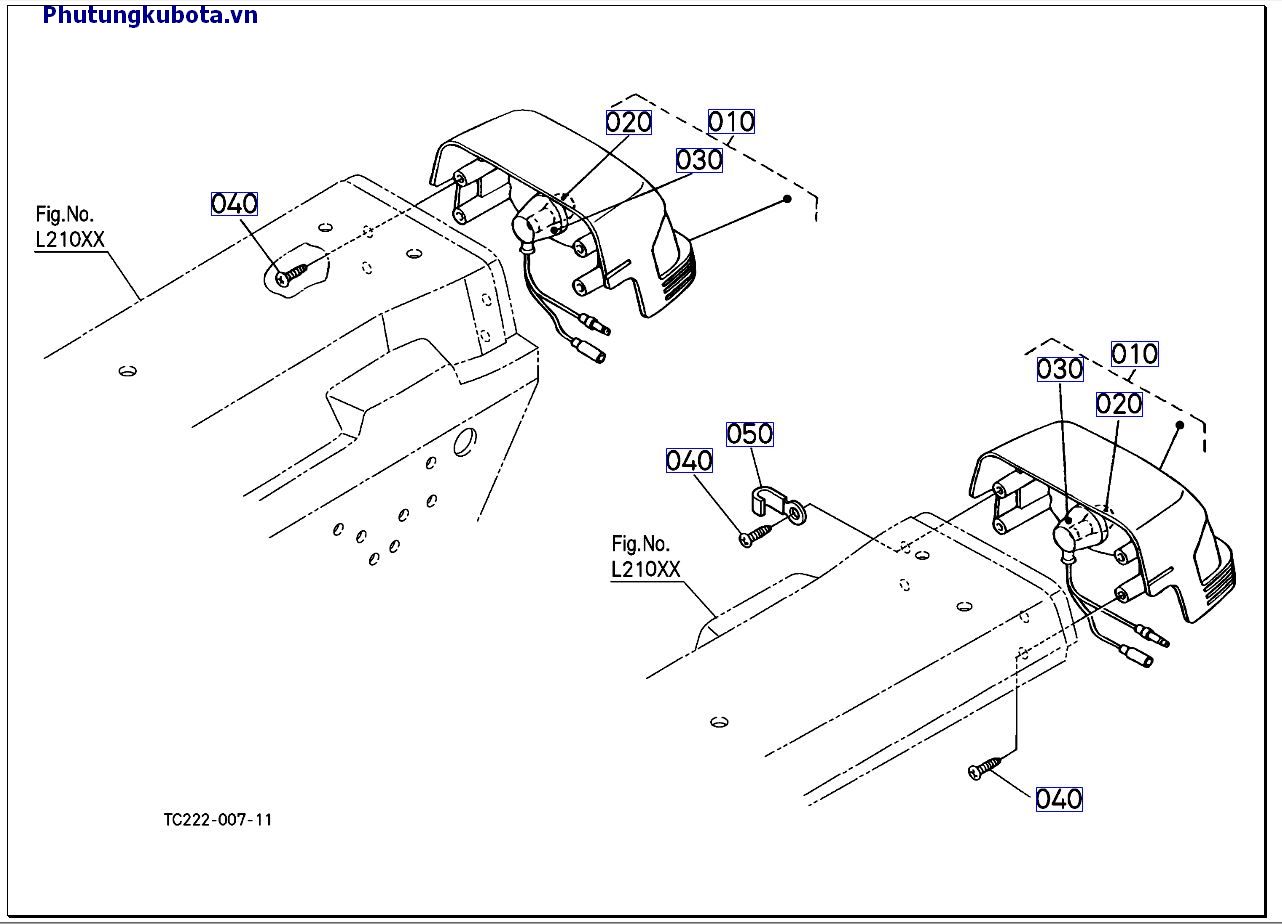 Phutungkubota.vn

020
010
030
040
Fig.No.
L210XX

030
010
020
050
040
Fig.No.
L210XX

040

TC222-007-11